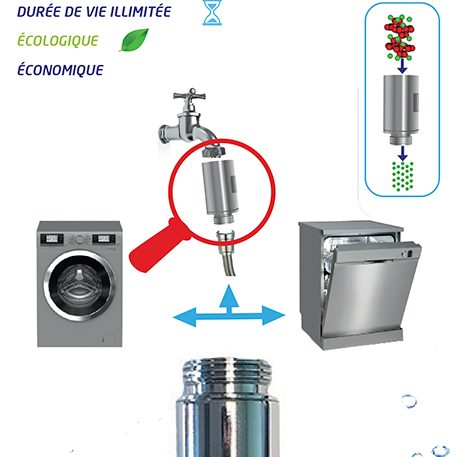 DURÉE DE VIE ILLIMITÉE
ÉCOLOGIQUE
ÉCONOMIQUE